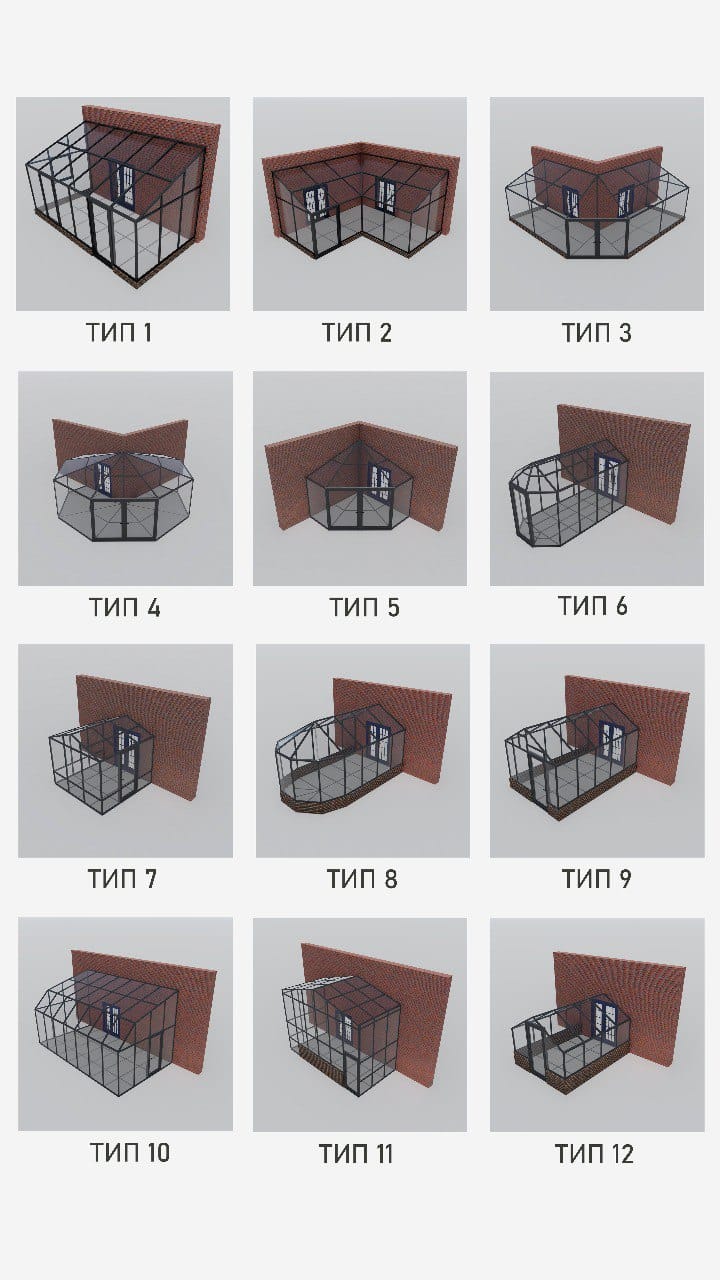 ТИП 1

ТИП 2

ТИП 3

ТИП 4

ТИП 5

ТИП 6

ТИП 7

ТИП 8

ТИП 9

ТИП 10

ТИП 11

ТИП 12